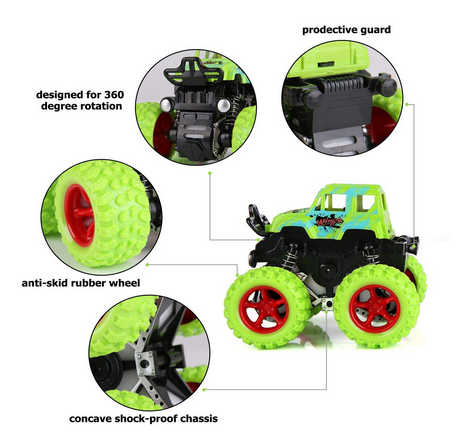 prodective guard

designed for 360 degree rotation

anti-skid rubber wheel

concave shock-proof chassis